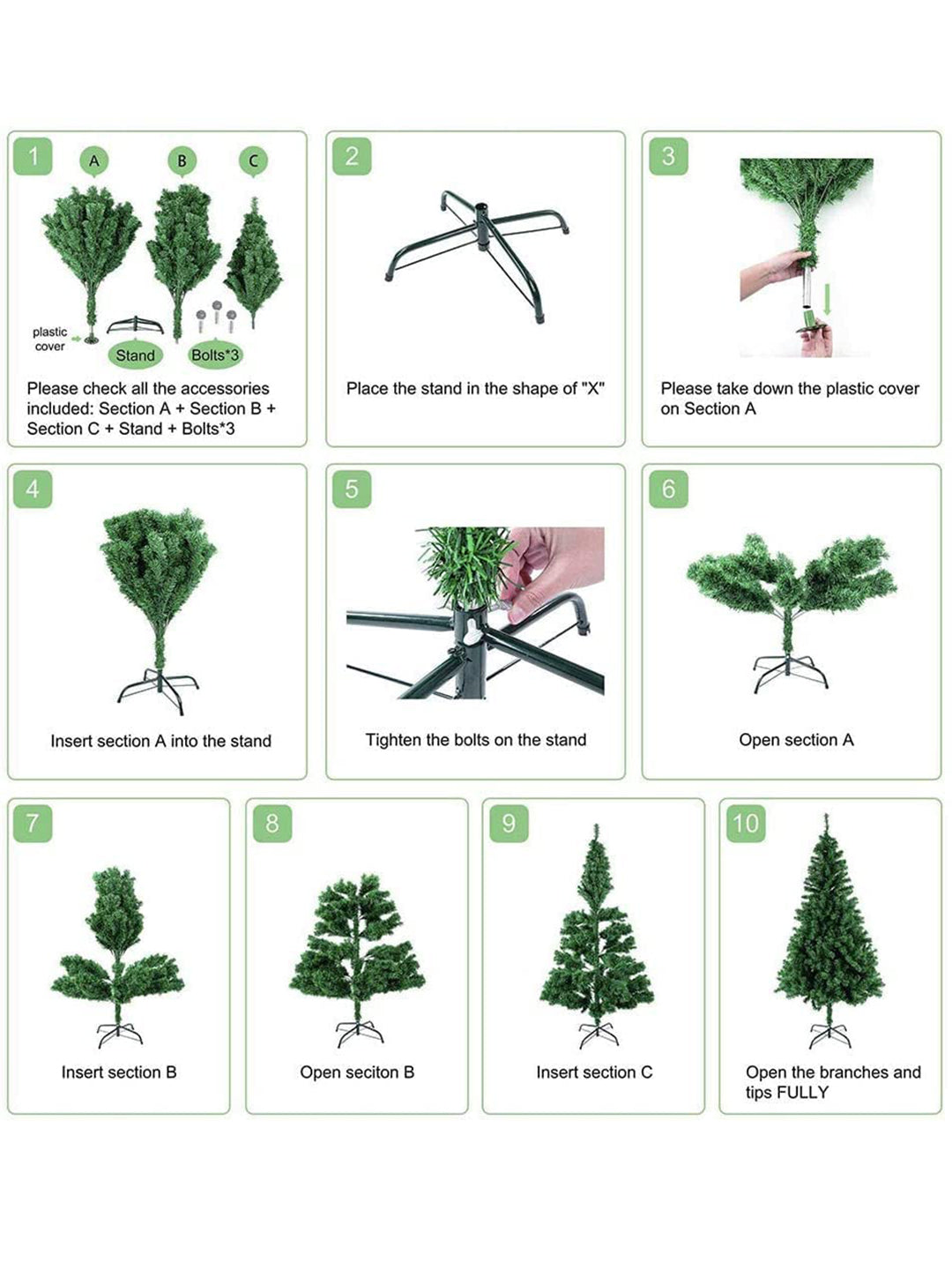 1
A
B
C
plastic cover
Stand
Bolts*3
Please check all the accessories included: Section A + Section B + Section C + Stand + Bolts*3

2
Place the stand in the shape of "X"

3
Please take down the plastic cover on Section A

4
Insert section A into the stand

5
Tighten the bolts on the stand

6
Open section A

7
Insert section B

8
Open seciton B

9
Insert section C

10
Open the branches and tips FULLY